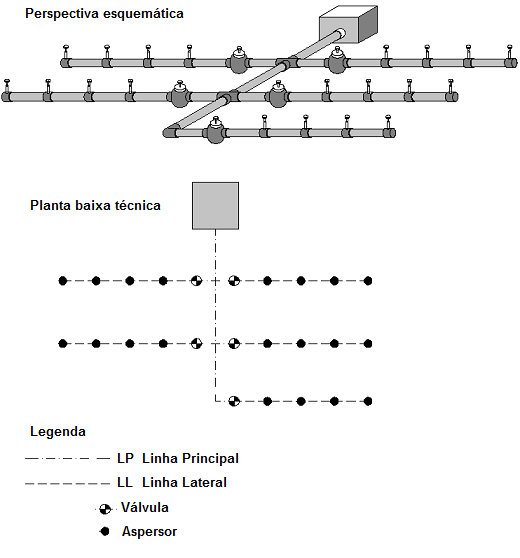 Perspectiva esquemática

Planta baixa técnica

Legenda

LP Linha Principal

LL Linha Lateral

Válvula

Aspersor